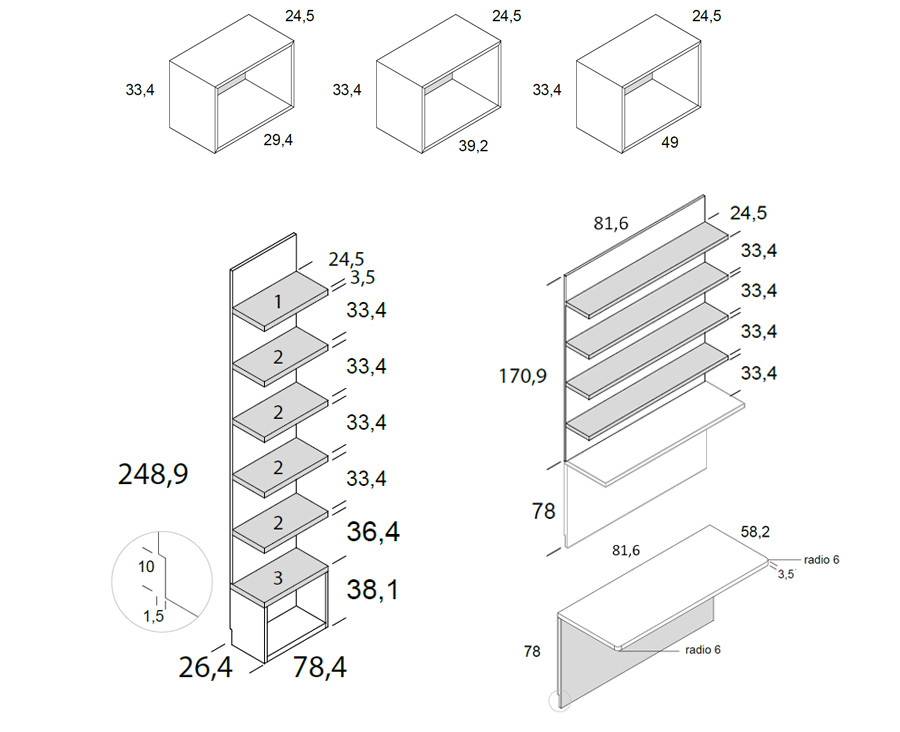 24,5
33,4
29,4

24,5
33,4
39,2

24,5
33,4
49

24,5
3,5
1
33,4
2
33,4
2
33,4
2
33,4
2
36,4
3
38,1
248,9
10
1,5
26,4
78,4

81,6
24,5
33,4
33,4
33,4
33,4
170,9
78

81,6
58,2
radio 6
3,5
78
radio 6