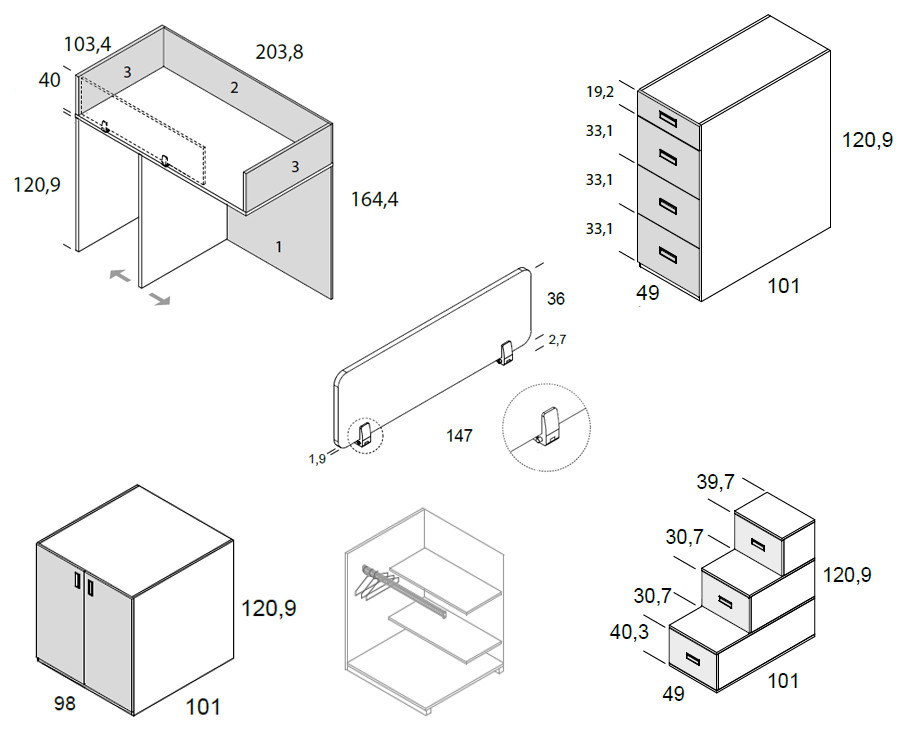 103,4
203,8
40
3
2
3
120,9
164,4
1

19,2
33,1
33,1
33,1
120,9
49
101

36
2,7
1,9
147

39,7
30,7
30,7
40,3
120,9
49
101

120,9
98
101