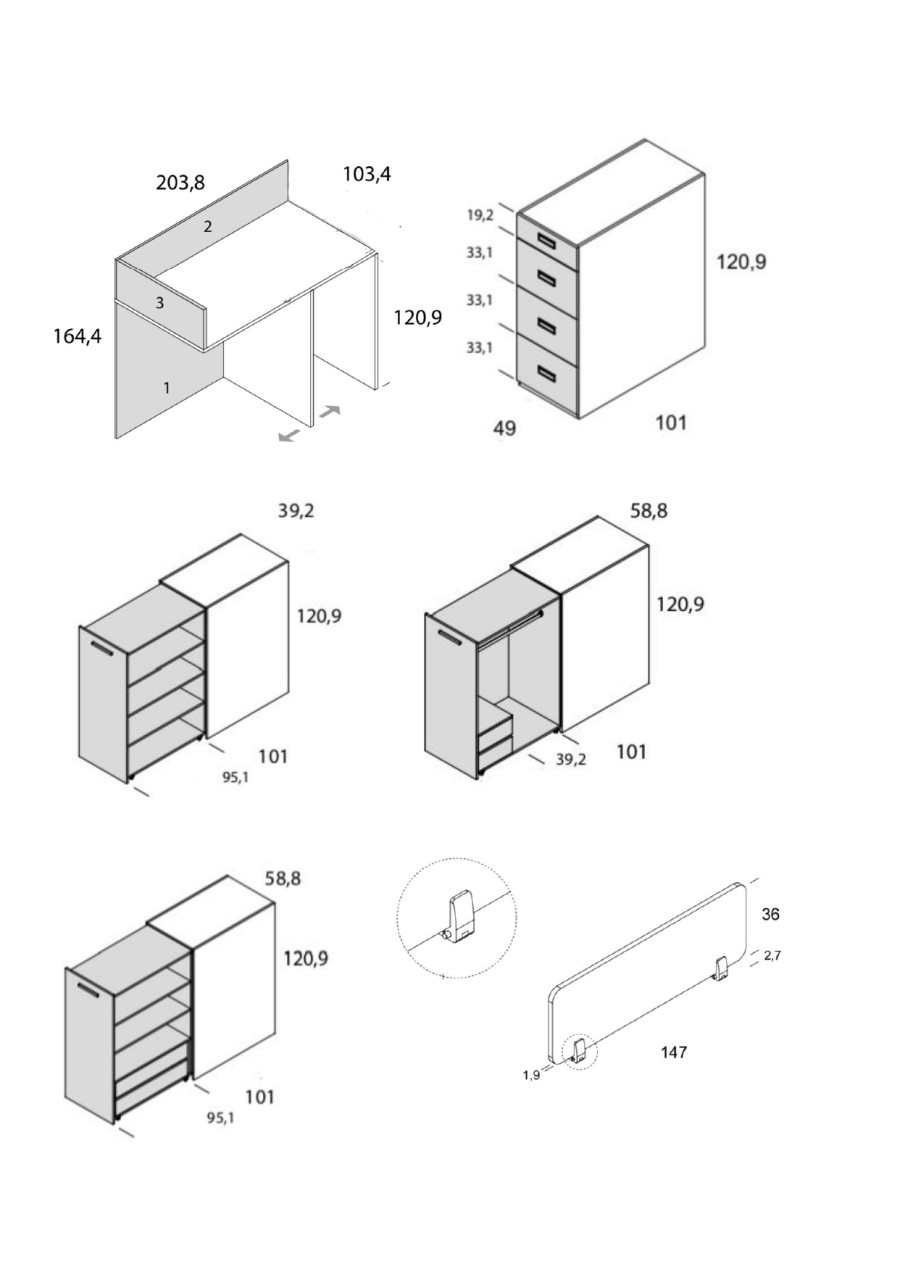 203,8
103,4
2
3
164,4
120,9
1

19,2
33,1
33,1
33,1
120,9
49
101

39,2
120,9
101
95,1

58,8
120,9
39,2
101

58,8
120,9
101
95,1

36
2,7
147
1,9