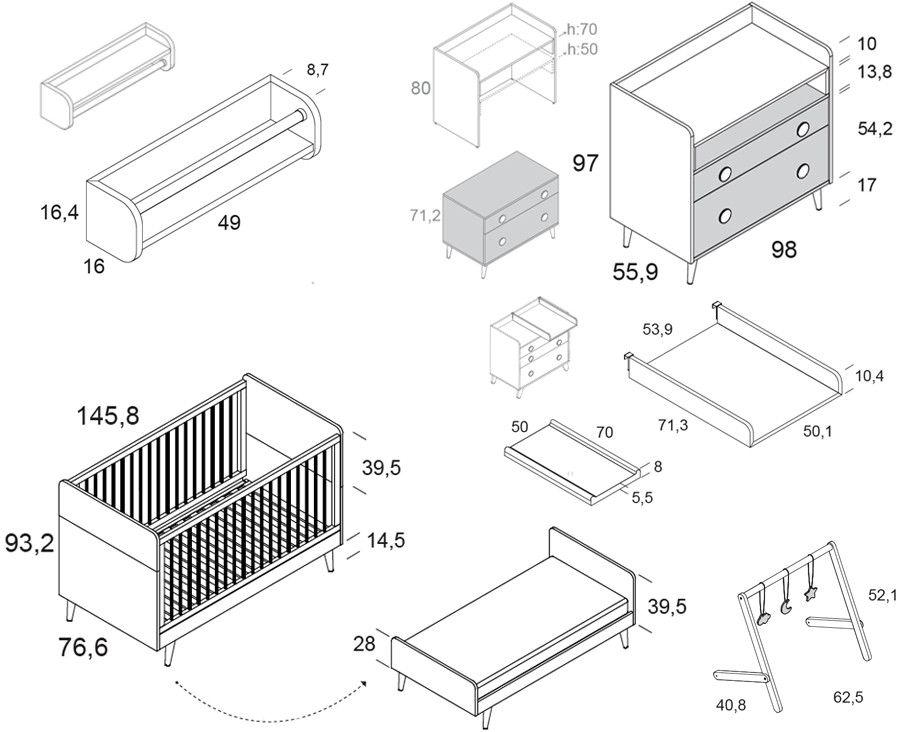 8,7
16,4
49
16
h:70
h:50
80
71,2
97
10
13,8
54,2
17
55,9
98
53,9
10,4
71,3
50,1
50
70
8
5,5
145,8
39,5
93,2
14,5
76,6
28
39,5
52,1
40,8
62,5