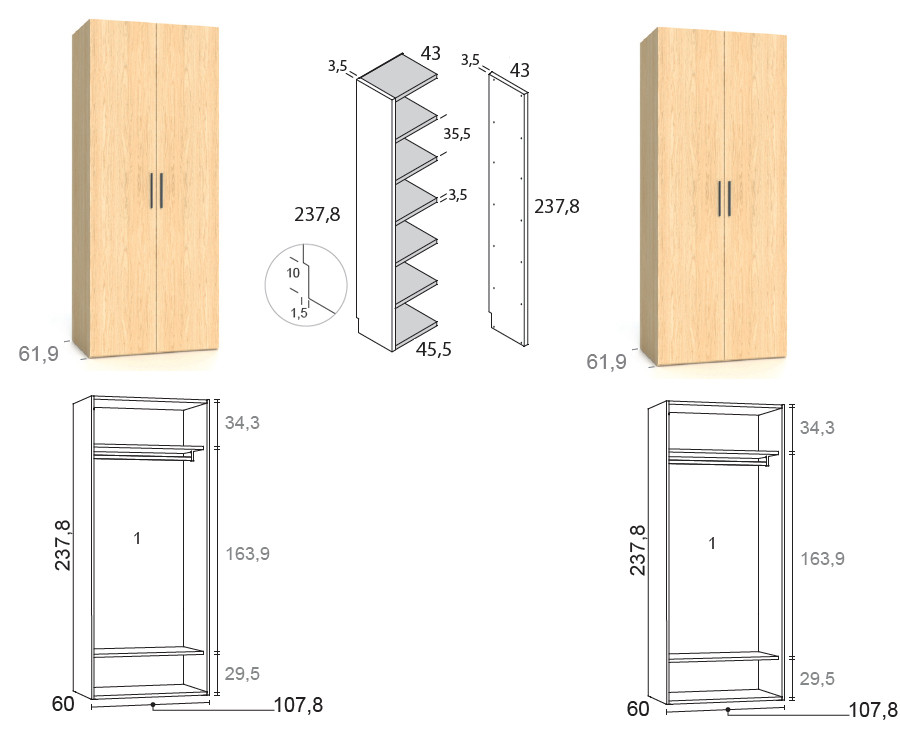 61,9

3,5
43
35,5
3,5
237,8
10
1,5
45,5

3,5
43
237,8

61,9

34,3
237,8
1
163,9
29,5
60
107,8

34,3
237,8
1
163,9
29,5
60
107,8