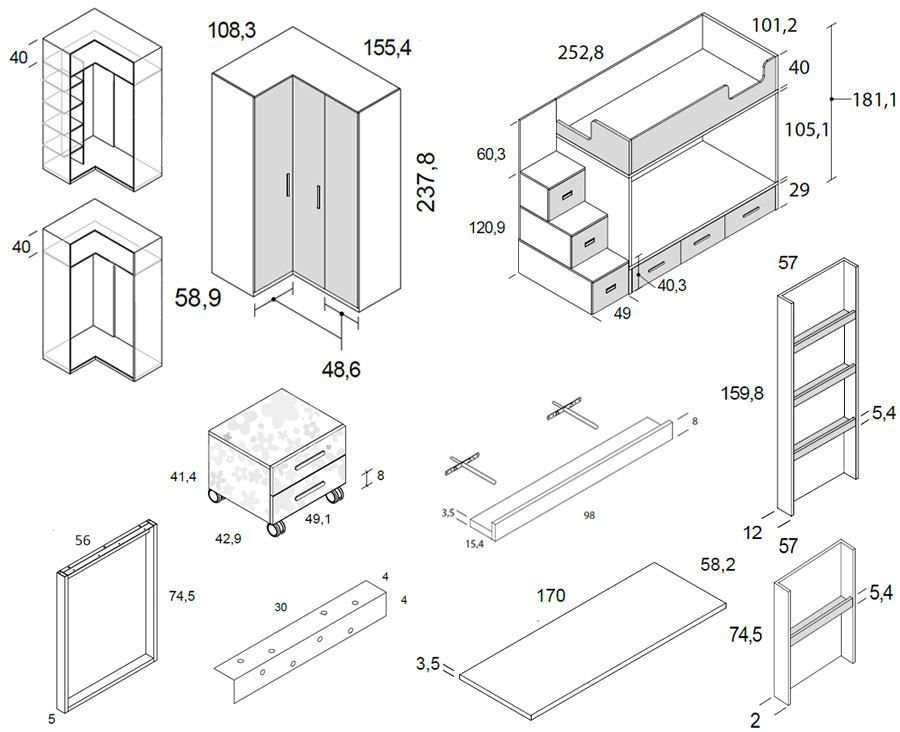 40

40

108,3

155,4

237,8

58,9

48,6

252,8

101,2

40

181,1

105,1

60,3

29

120,9

40,3

49

57

159,8

5,4

12

41,4

8

42,9

49,1

8

3,5

98

15,4

56

74,5

5

30

4

4

170

58,2

3,5

57

5,4

74,5

2