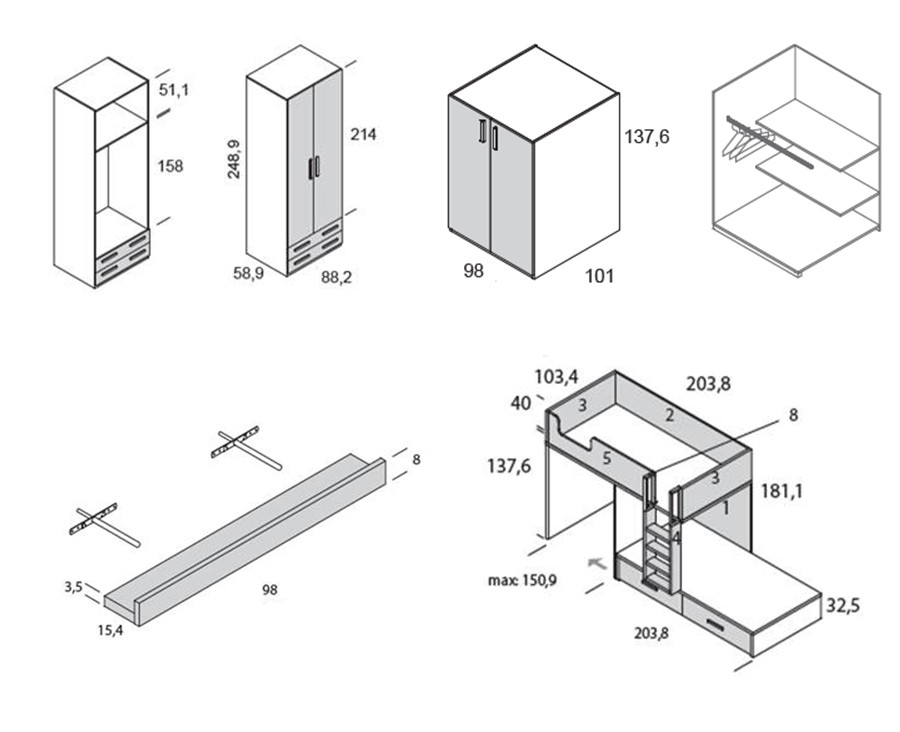 51,1
158
248,9
214
58,9
88,2
137,6
98
101
8
3,5
98
15,4
103,4
203,8
40
3
2
8
137,6
5
3
181,1
1
4
max: 150,9
32,5
203,8