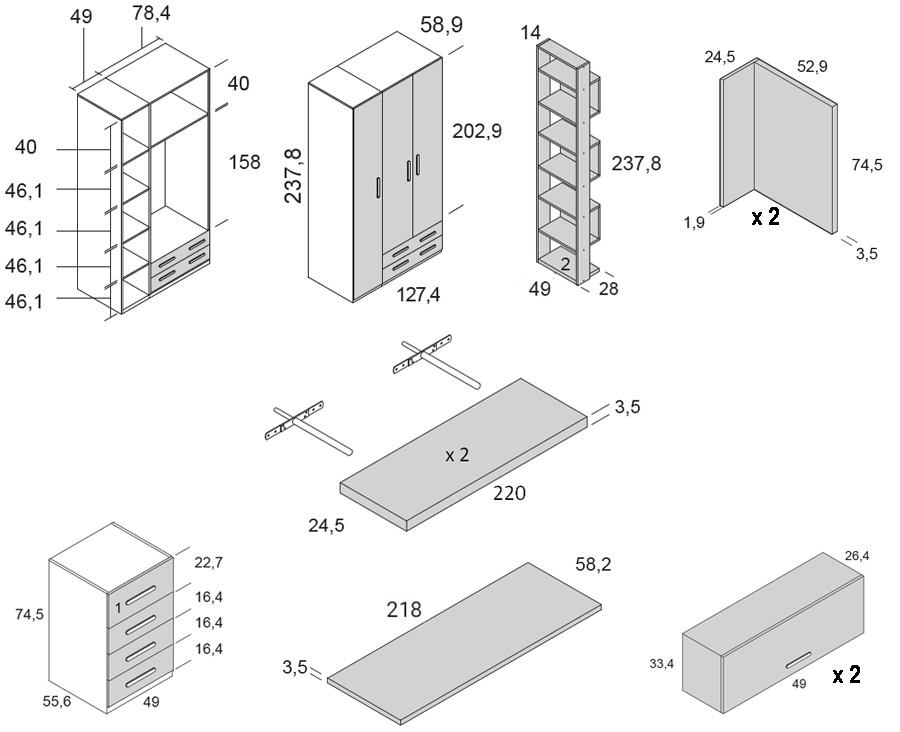 49
78,4
40
40
158
46,1
46,1
46,1
46,1
58,9
237,8
202,9
127,4
14
237,8
2
49
28
24,5
52,9
74,5
1,9
x 2
3,5
3,5
x 2
220
24,5
22,7
1
16,4
16,4
16,4
74,5
55,6
49
58,2
218
3,5
26,4
33,4
49
x 2