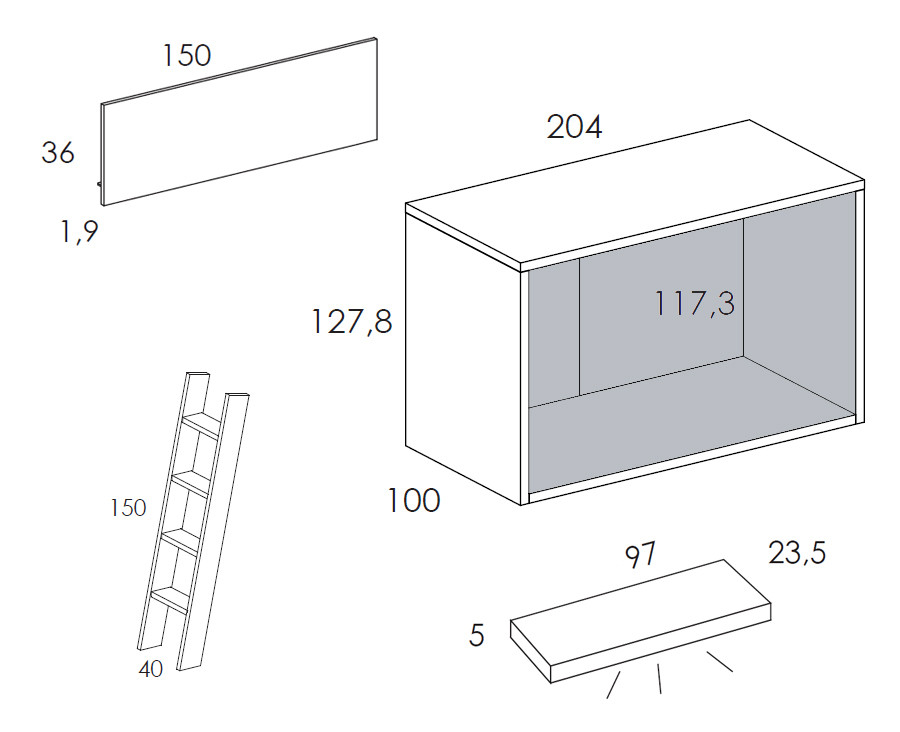 150

36

1,9

204

127,8

117,3

100

150

40

97

23,5

5