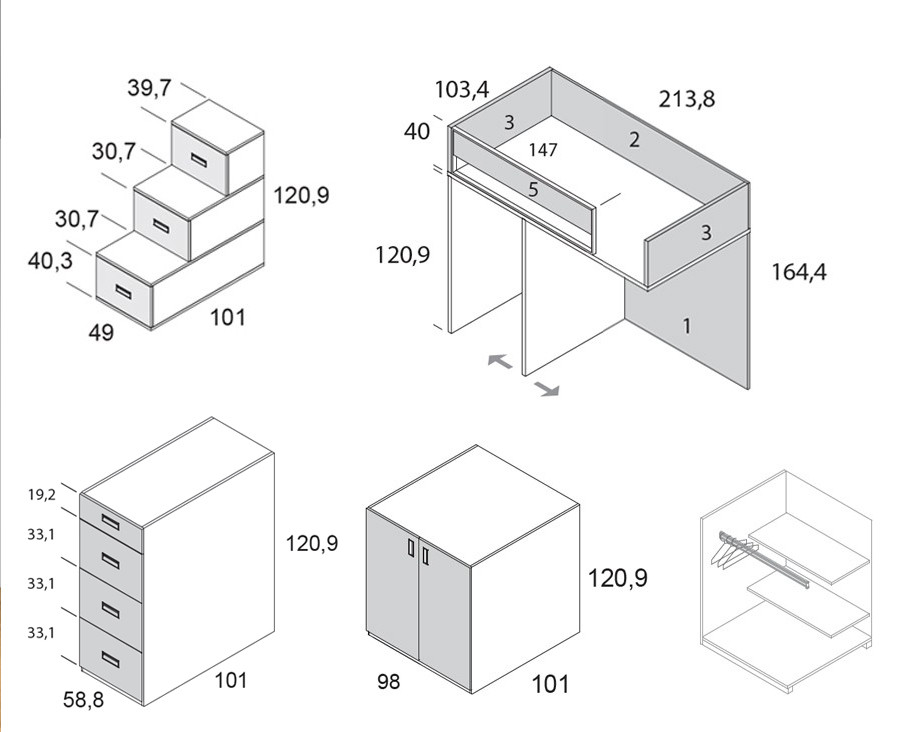 39,7
30,7
30,7
40,3
120,9
49
101

103,4
213,8
40
3
147
2
5
3
120,9
164,4
1

19,2
33,1
33,1
33,1
120,9
58,8
101

120,9
98
101