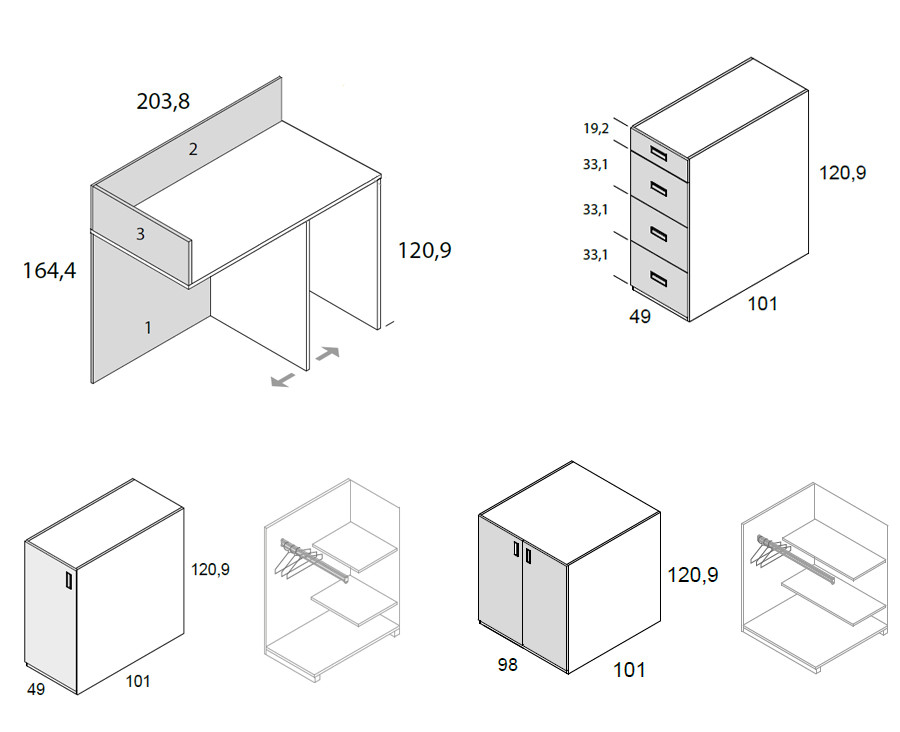 203,8

2

3

164,4

120,9

1

19,2

33,1

33,1

33,1

120,9

49

101

120,9

49

101

120,9

98

101