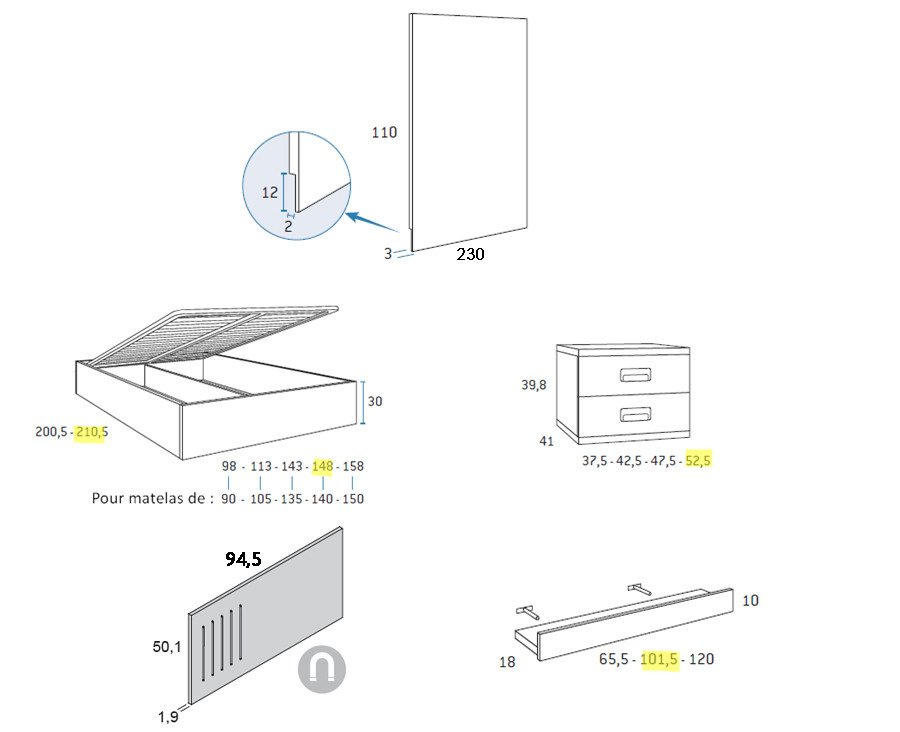 110

12

2

3

230

30

200,5 - 210,5

98 - 113 - 143 - 148 - 158

Pour matelas de : 90 - 105 - 135 - 140 - 150

39,8

41

37,5 - 42,5 - 47,5 - 52,5

94,5

50,1

1,9

10

18

65,5 - 101,5 - 120