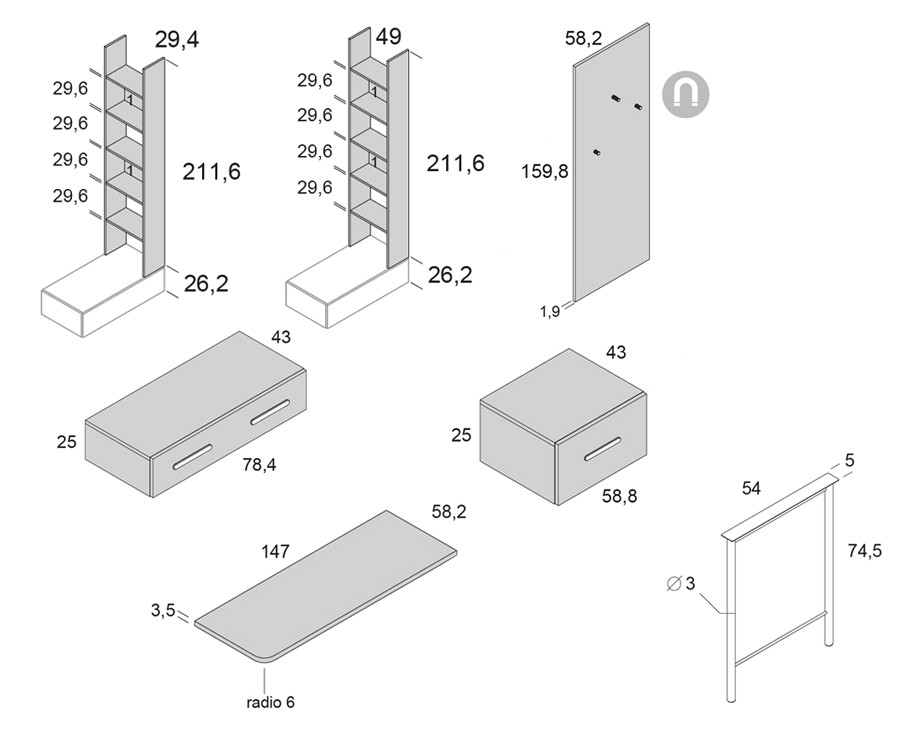 29,4
29,6
1
29,6
29,6
1
29,6
211,6
26,2

49
29,6
1
29,6
29,6
1
29,6
211,6
26,2

58,2
159,8
1,9

43
25
78,4

43
25
58,8

58,2
147
3,5
radio 6

5
54
74,5
$\varnothing$ 3