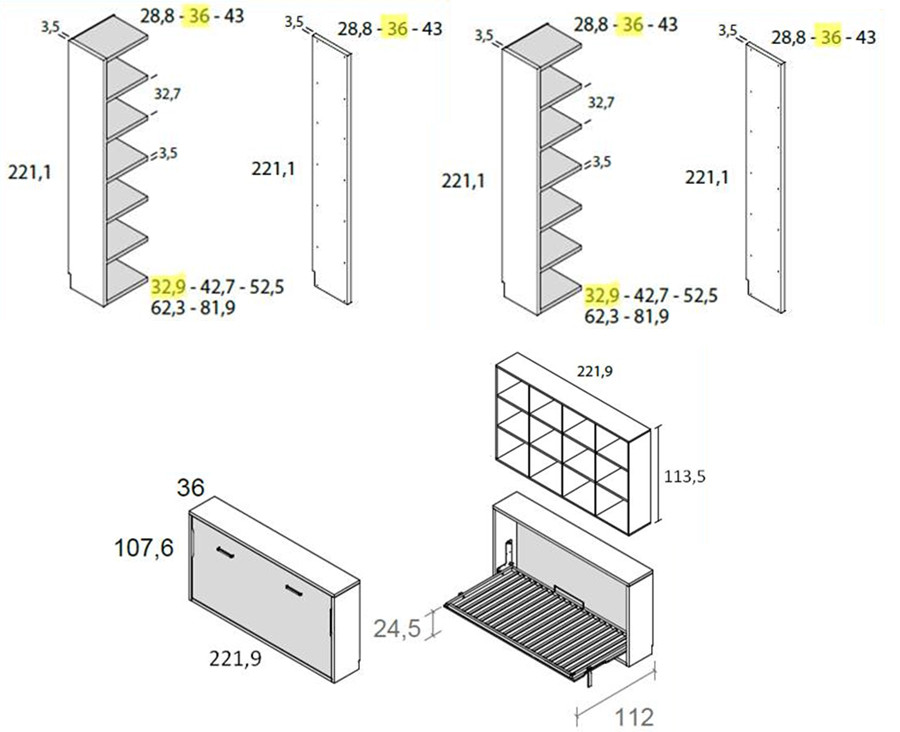 3,5
28,8 - 36 - 43
32,7
3,5
221,1
32,9 - 42,7 - 52,5
62,3 - 81,9

3,5
28,8 - 36 - 43
221,1

3,5
28,8 - 36 - 43
32,7
3,5
221,1
32,9 - 42,7 - 52,5
62,3 - 81,9

3,5
28,8 - 36 - 43
221,1

221,9
113,5

36
107,6
221,9

24,5
112